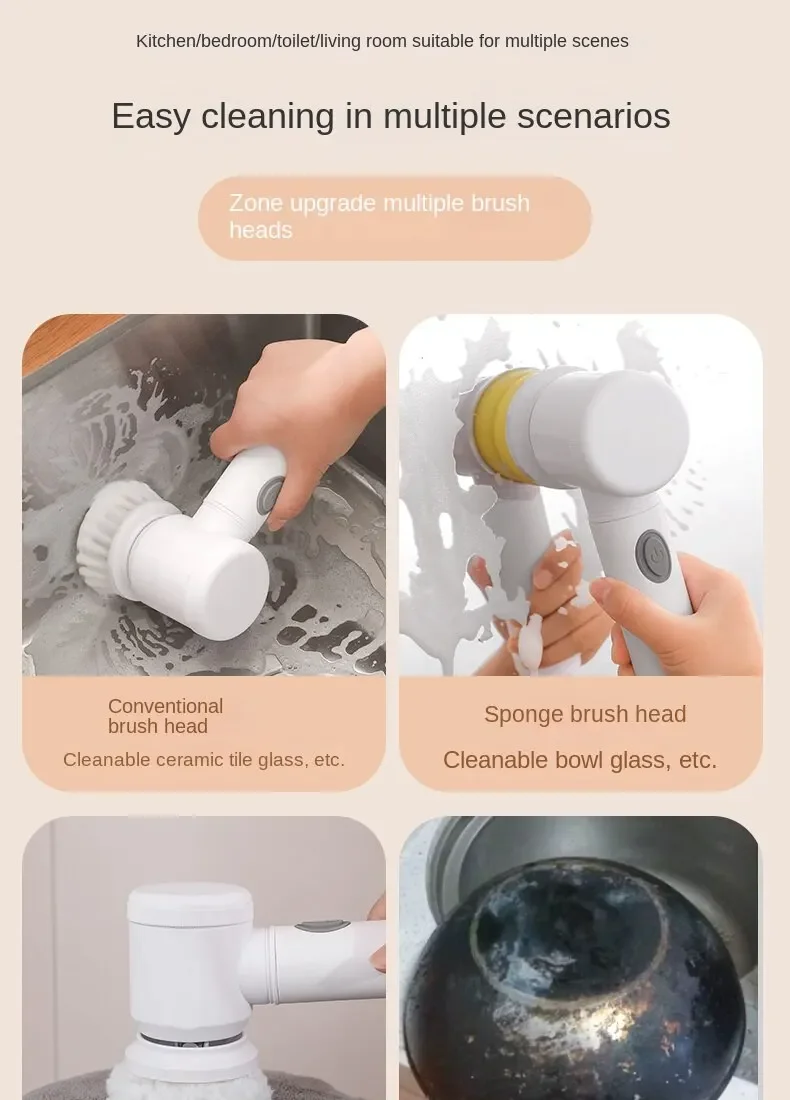 Kitchen/bedroom/toilet/living room suitable for multiple scenes

Easy cleaning in multiple scenarios

Zone upgrade multiple brush heads

Conventional brush head

Cleanable ceramic tile glass, etc.

Sponge brush head

Cleanable bowl glass, etc.