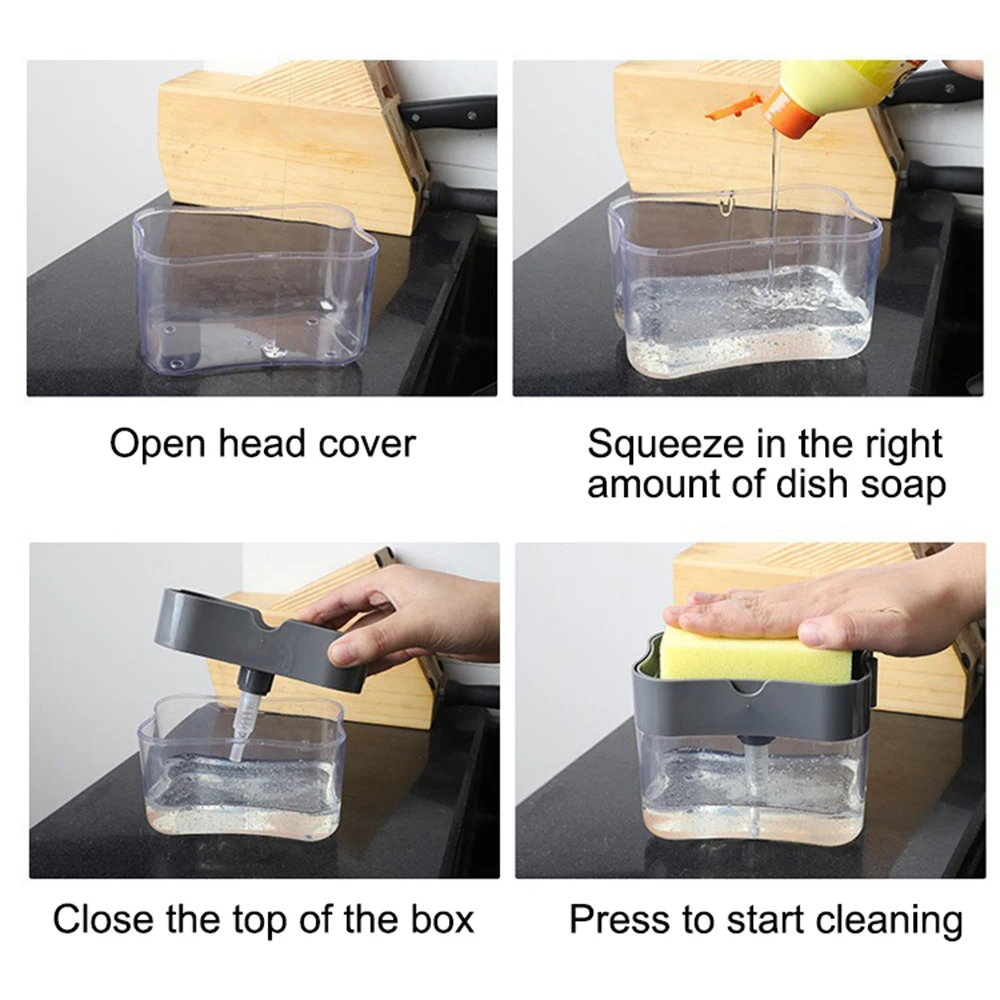 Open head cover

Squeeze in the right amount of dish soap

Close the top of the box

Press to start cleaning