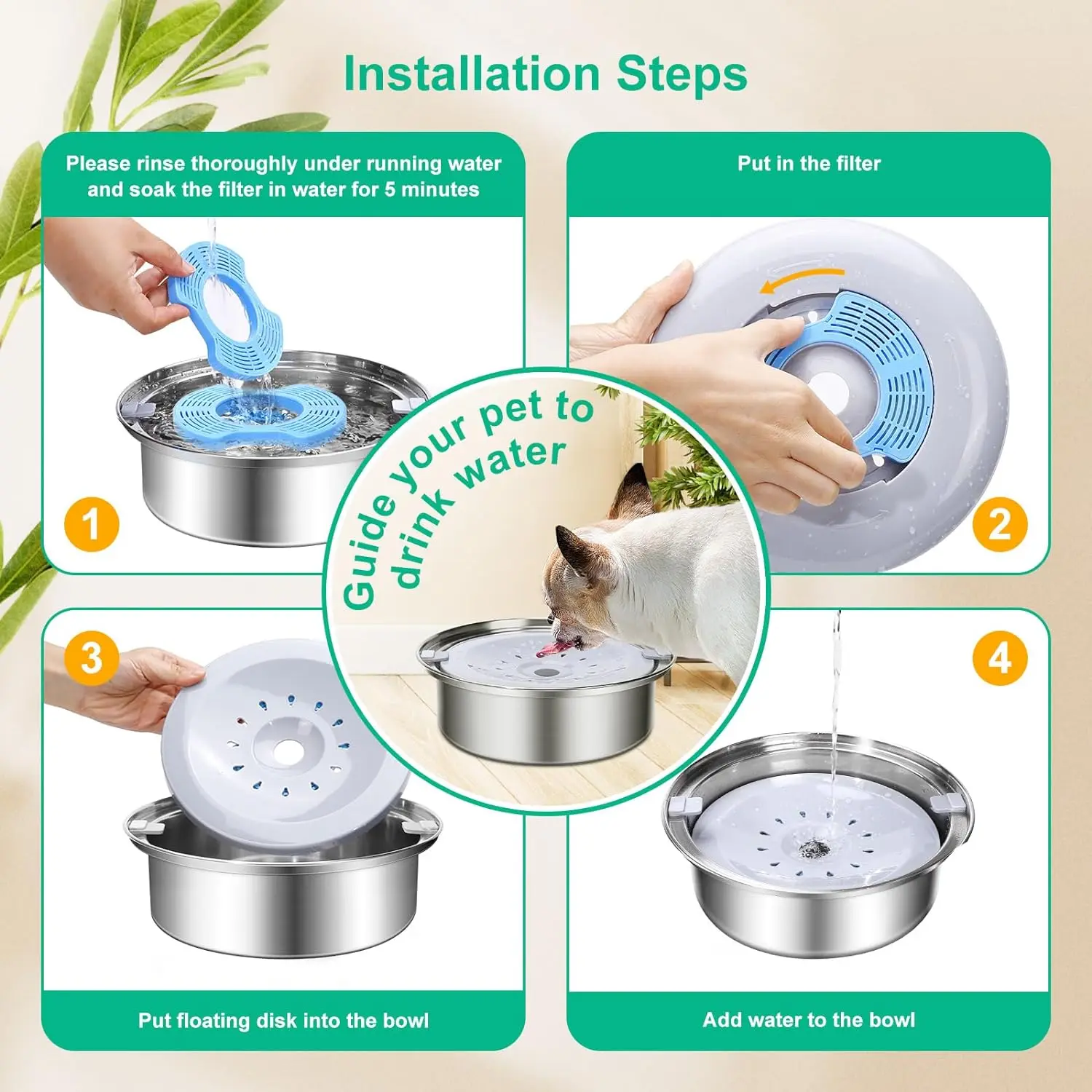 Installation Steps

Please rinse thoroughly under running water and soak the filter in water for 5 minutes

1

Put in the filter

2

Guide your pet to drink water

3

Put floating disk into the bowl

4

Add water to the bowl