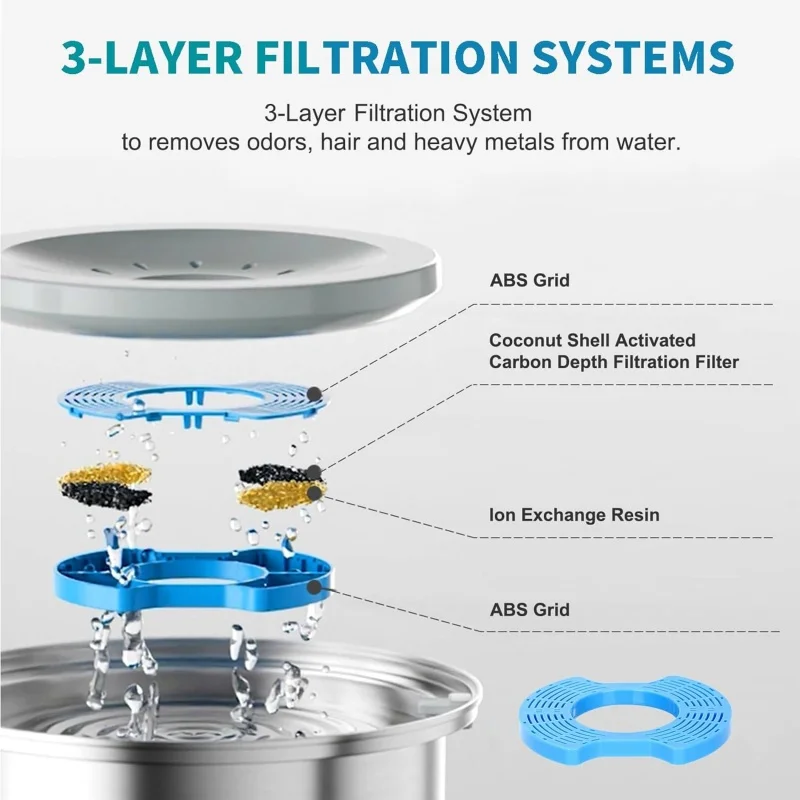 3-LAYER FILTRATION SYSTEMS

3-Layer Filtration System
to removes odors, hair and heavy metals from water.

ABS Grid

Coconut Shell Activated Carbon Depth Filtration Filter

Ion Exchange Resin

ABS Grid