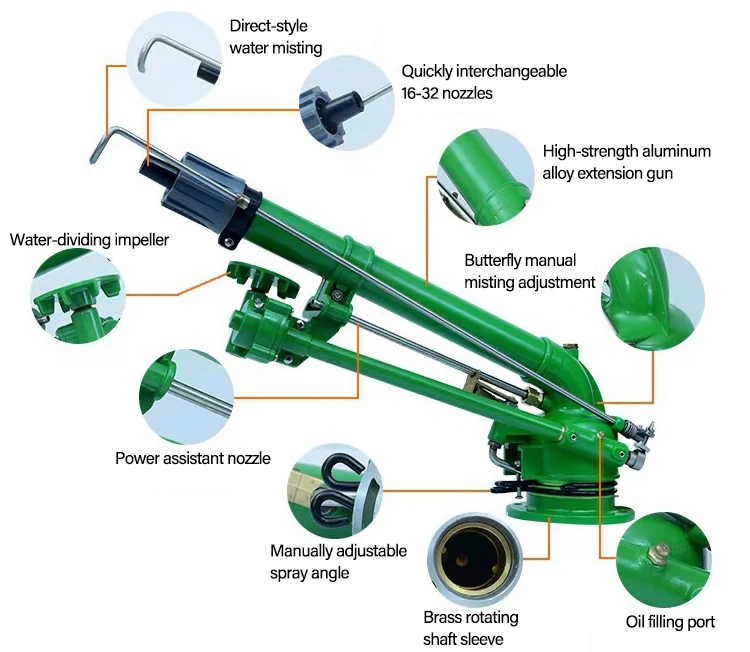 Direct-style water misting

Quickly interchangeable 16-32 nozzles

High-strength aluminum alloy extension gun

Water-dividing impeller

Butterfly manual misting adjustment

Power assistant nozzle

Manually adjustable spray angle

Brass rotating shaft sleeve

Oil filling port