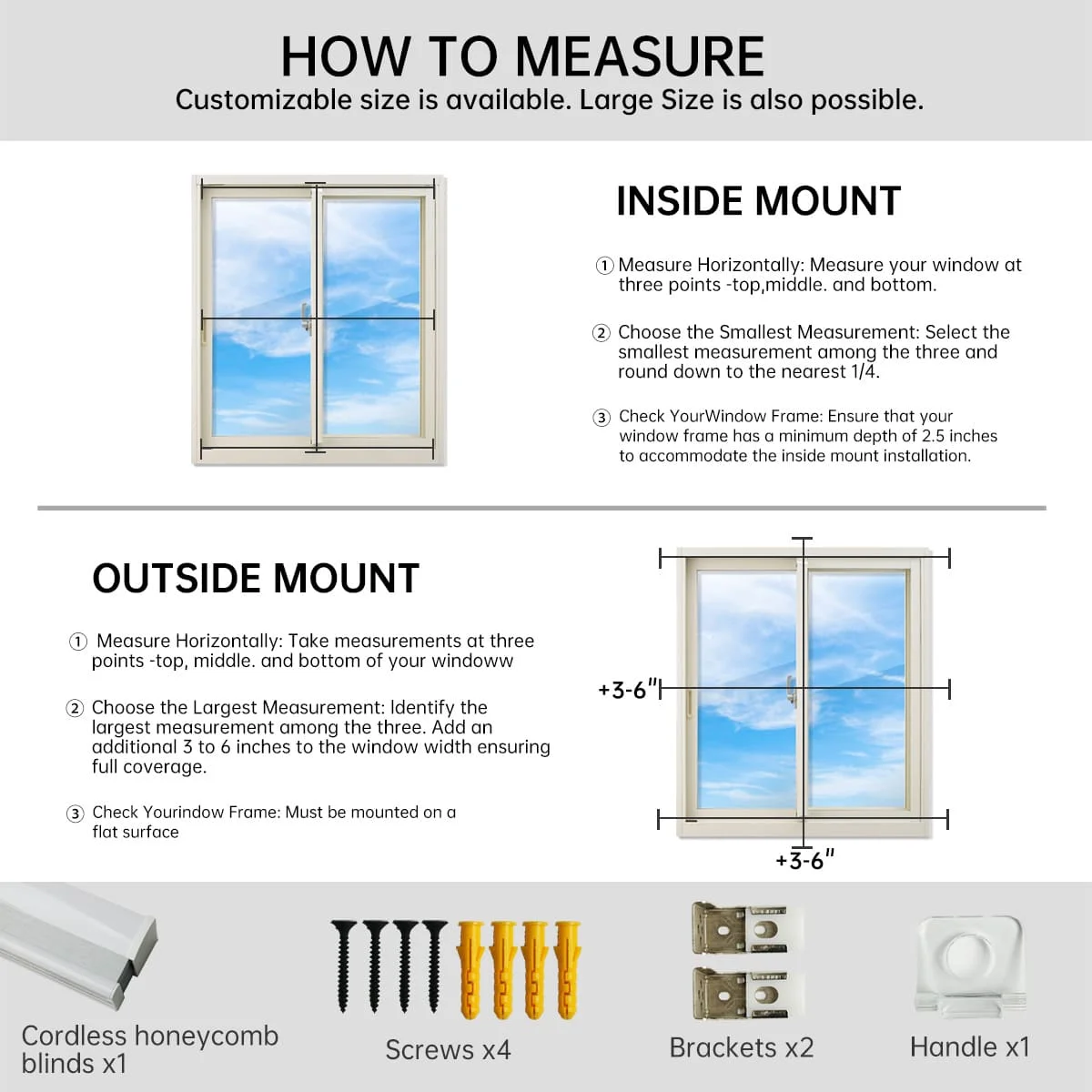 HOW TO MEASURE
Customizable size is available. Large Size is also possible.

INSIDE MOUNT

① Measure Horizontally: Measure your window at three points -top,middle. and bottom.

② Choose the Smallest Measurement: Select the smallest measurement among the three and round down to the nearest 1/4.

③ Check YourWindow Frame: Ensure that your window frame has a minimum depth of 2.5 inches to accommodate the inside mount installation.

OUTSIDE MOUNT

① Measure Horizontally: Take measurements at three points -top, middle. and bottom of your windoww

② Choose the Largest Measurement: Identify the largest measurement among the three. Add an additional 3 to 6 inches to the window width ensuring full coverage.

③ Check Yourindow Frame: Must be mounted on a flat surface

+3-6"

+3-6"

Cordless honeycomb blinds x1

Screws x4

Brackets x2

Handle x1