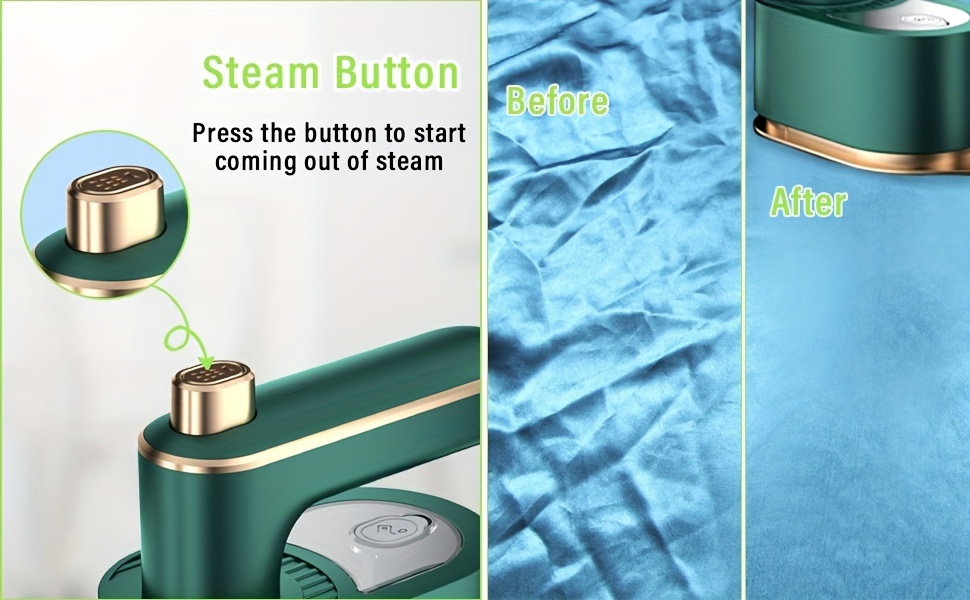 Steam Button

Press the button to start coming out of steam

Before

After