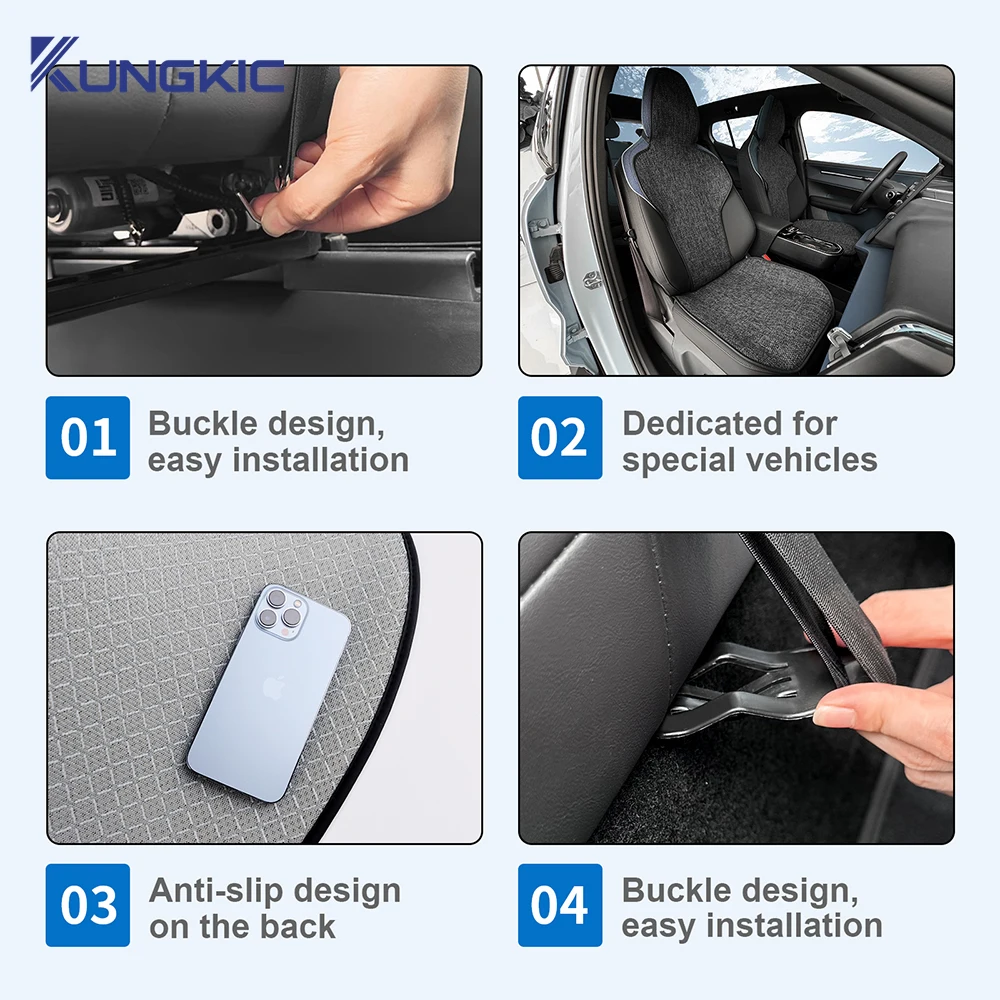 KUNGKIC

01 Buckle design, easy installation

02 Dedicated for special vehicles

03 Anti-slip design on the back

04 Buckle design, easy installation