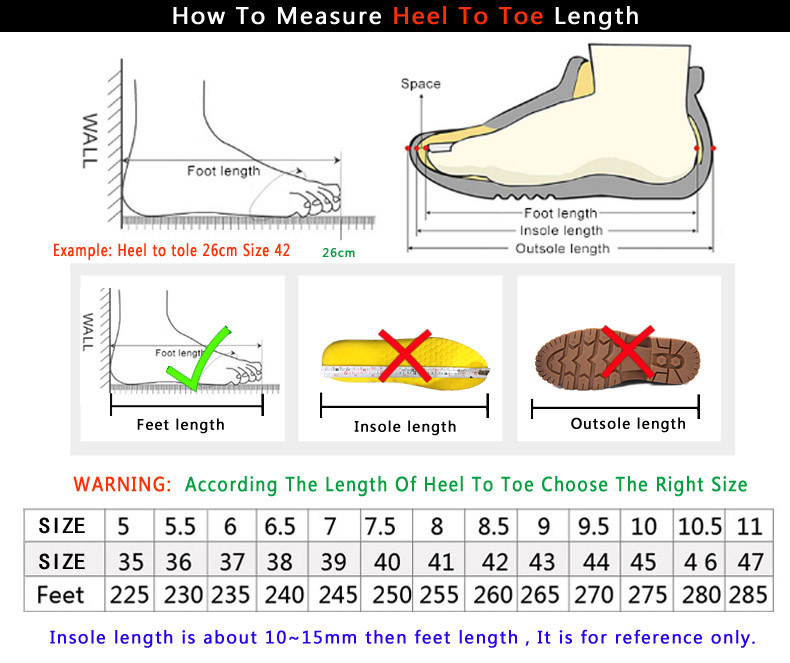 How To Measure Heel To Toe Length

WALL

Foot length

Example: Heel to tole 26cm Size 42

26cm

Space

Foot length
Insole length
Outsole length

WALL

Foot length

Feet length

Insole length

Outsole length

WARNING: According The Length Of Heel To Toe Choose The Right Size

| SIZE | 5 | 5.5 | 6 | 6.5 | 7 | 7.5 | 8 | 8.5 | 9 | 9.5 | 10 | 10.5 | 11 |
|---|---|---|---|---|---|---|---|---|---|---|---|---|---|
| SIZE | 35 | 36 | 37 | 38 | 39 | 40 | 41 | 42 | 43 | 44 | 45 | 4 6 | 47 |
| Feet | 225 | 230 | 235 | 240 | 245 | 250 | 255 | 260 | 265 | 270 | 275 | 280 | 285 |

Insole length is about 10~15mm then feet length , It is for reference only.